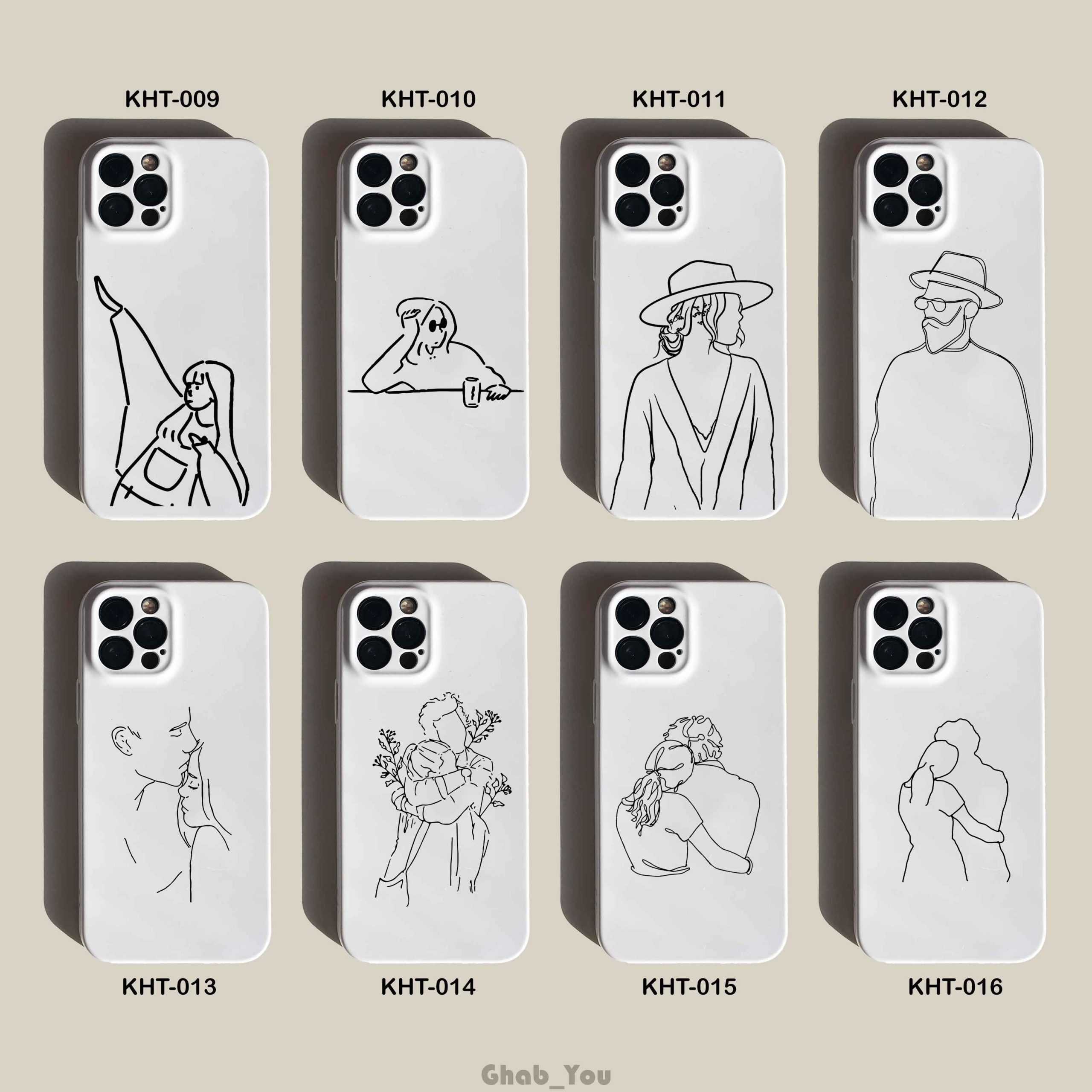 KHT-009 KHT-010 KHT-011 KHT-012

KHT-013 KHT-014 KHT-015 KHT-016

Ghab_You